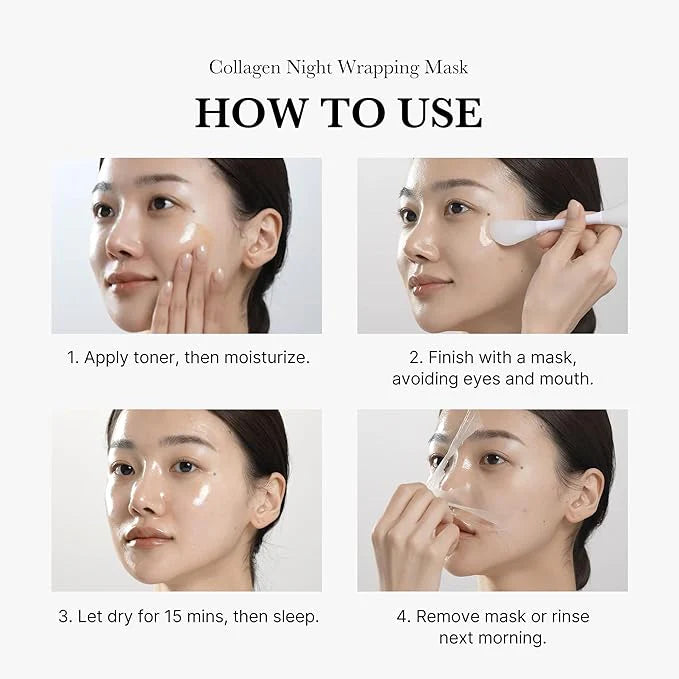 Collagen Night Wrapping Mask

HOW TO USE

1. Apply toner, then moisturize.

2. Finish with a mask, avoiding eyes and mouth.

3. Let dry for 15 mins, then sleep.

4. Remove mask or rinse next morning.